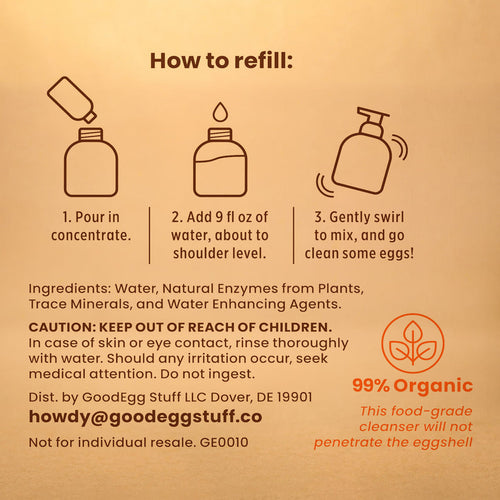 How to refill:

1. Pour in concentrate.

2. Add 9 fl oz of water, about to shoulder level.

3. Gently swirl to mix, and go clean some eggs!

Ingredients: Water, Natural Enzymes from Plants, Trace Minerals, and Water Enhancing Agents.

CAUTION: KEEP OUT OF REACH OF CHILDREN. In case of skin or eye contact, rinse thoroughly with water. Should any irritation occur, seek medical attention. Do not ingest.

Dist. by GoodEgg Stuff LLC Dover, DE 19901

howdy@goodeggstuff.co

Not for individual resale. GE0010

99% Organic

This food-grade cleanser will not penetrate the eggshell